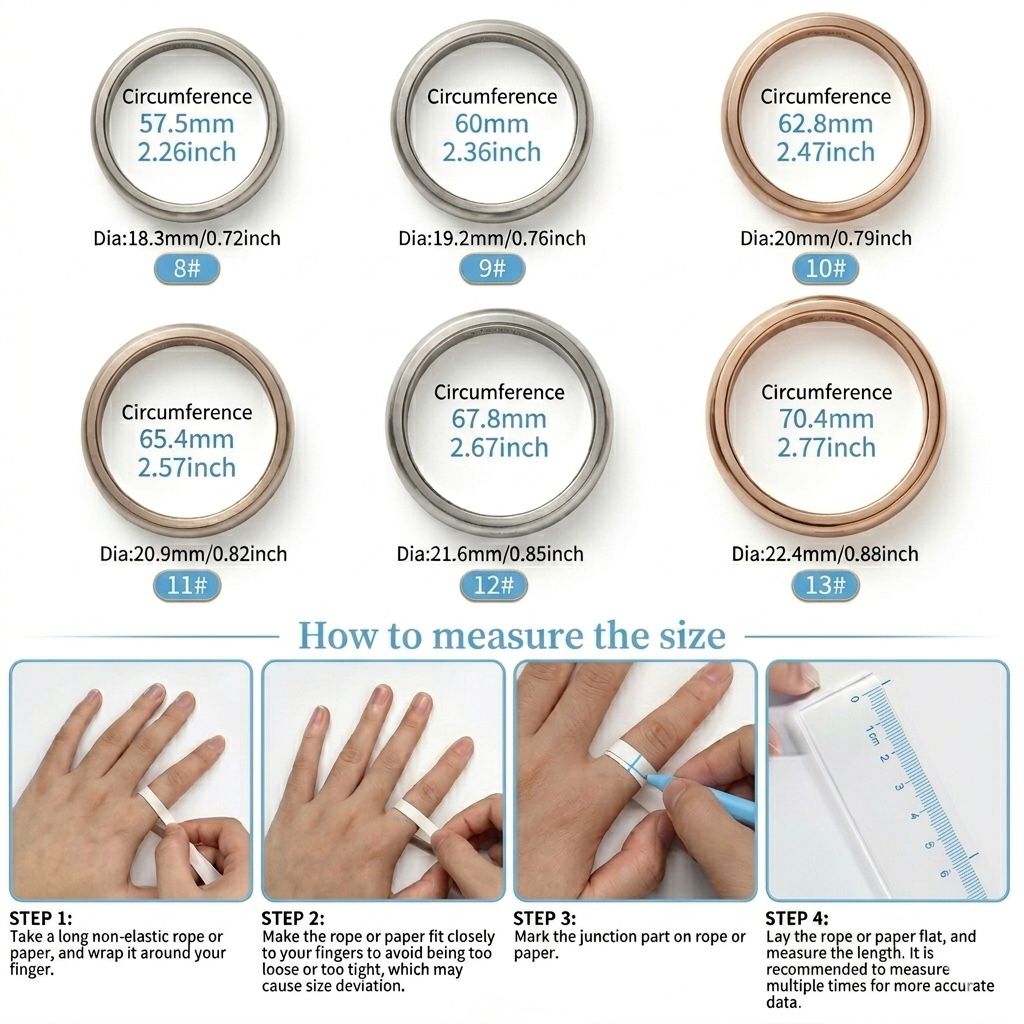 Circumference
57.5mm
2.26inch

Dia:18.3mm/0.72inch
8#

Circumference
60mm
2.36inch

Dia:19.2mm/0.76inch
9#

Circumference
62.8mm
2.47inch

Dia:20mm/0.79inch
10#

Circumference
65.4mm
2.57inch

Dia:20.9mm/0.82inch
11#

Circumference
67.8mm
2.67inch

Dia:21.6mm/0.85inch
12#

Circumference
70.4mm
2.77inch

Dia:22.4mm/0.88inch
13#

How to measure the size

0 1cm 2 3 4 5 6

STEP 1:
Take a long non-elastic rope or paper, and wrap it around your finger.

STEP 2:
Make the rope or paper fit closely to your fingers to avoid being too loose or too tight, which may cause size deviation.

STEP 3:
Mark the junction part on rope or paper.

STEP 4:
Lay the rope or paper flat, and measure the length. It is recommended to measure multiple times for more accurate data.